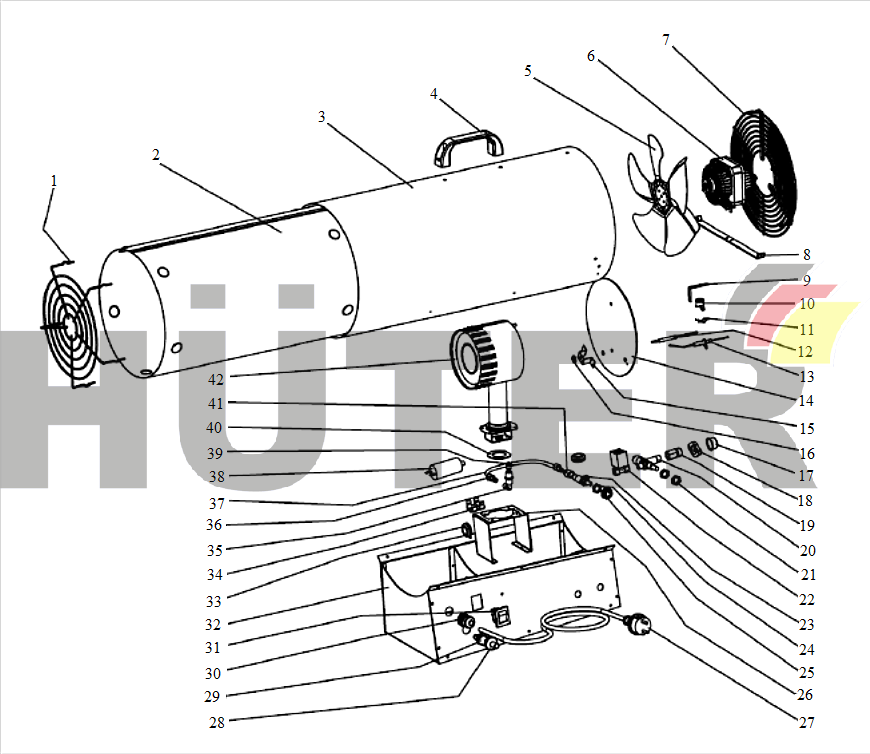 1
2
3
4
5
6
7
8
9
10
11
12
13
14
15
16
17
18
19
20
21
22
23
24
25
26
27
28
29
30
31
32
33
34
35
36
37
38
39
40
41
42
HÜTER