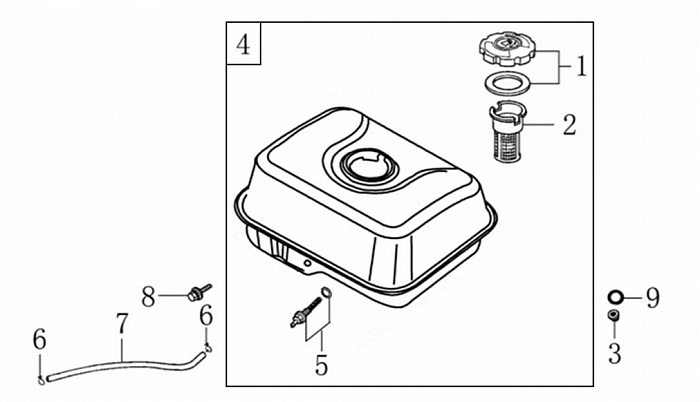 4
1
2
8
6
7
6
5
9
3